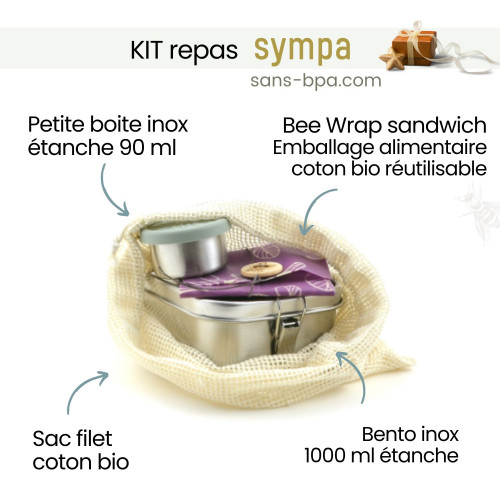 KIT repas sympa
sans-bpa.com

Petite boite inox étanche 90 ml

Bee Wrap sandwich
Emballage alimentaire
coton bio réutilisable

Sac filet
coton bio

Bento inox
1000 ml étanche