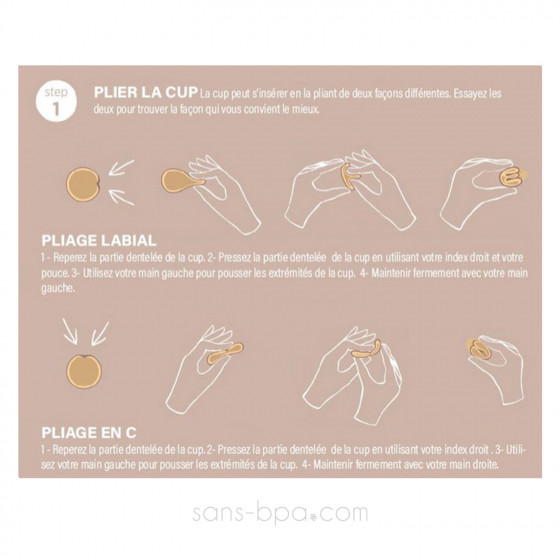 step
1

PLIER LA CUP La cup peut s'insérer en la pliant de deux façons différentes. Essayez les deux pour trouver la façon qui vous convient le mieux.

PLIAGE LABIAL
1 - Reperez la partie dentelée de la cup. 2- Pressez la partie dentelée de la cup en utilisant votre index droit et votre pouce. 3- Utilisez votre main gauche pour pousser les extrémités de la cup. 4- Maintenir fermement avec votre main gauche.

PLIAGE EN C
1 - Reperez la partie dentelée de la cup. 2- Pressez la partie dentelée de la cup en utilisant votre index droit . 3- Utilisez votre main gauche pour pousser les extrémités de la cup. 4- Maintenir fermement avec votre main droite.

sans-bpa.com